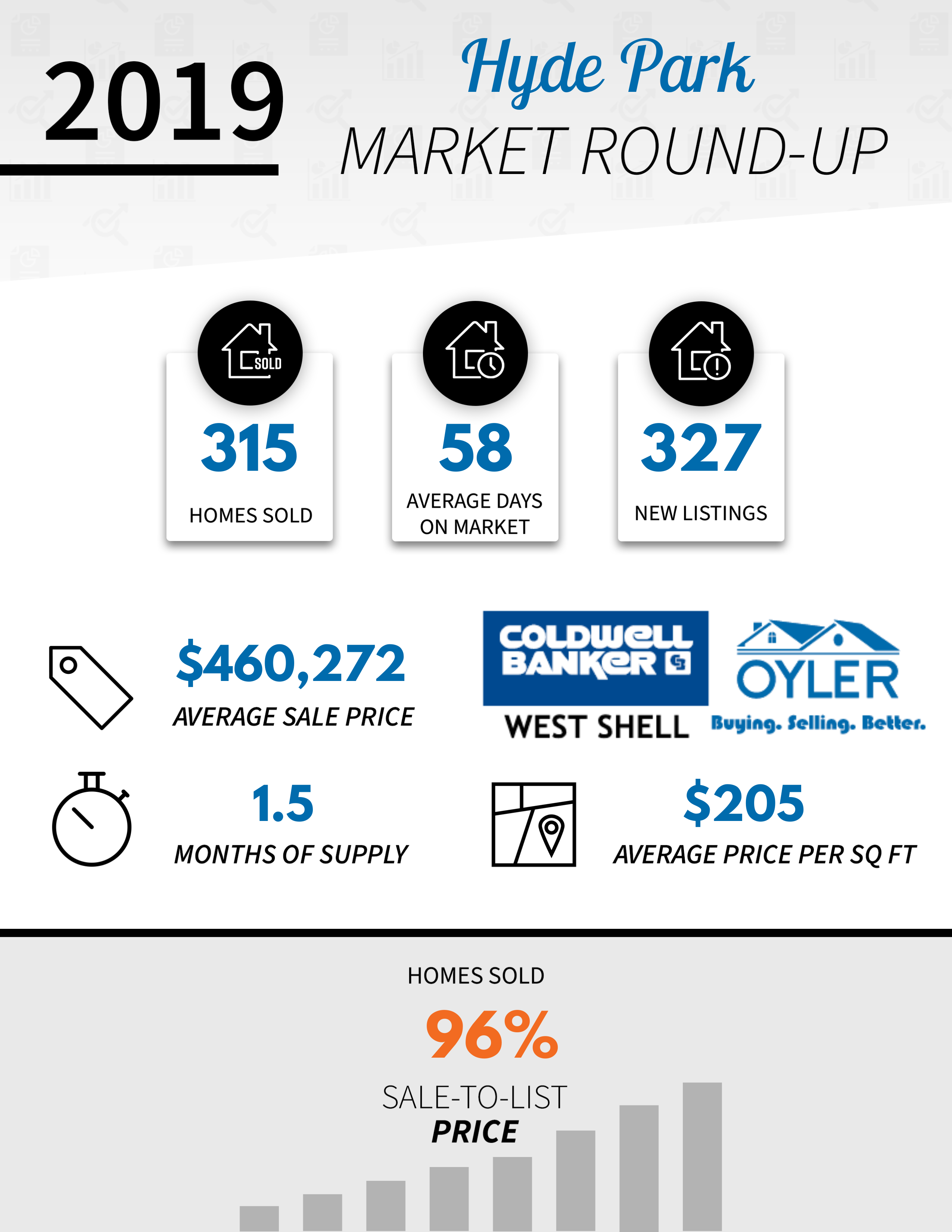 2019

Hyde Park

MARKET ROUND-UP

SOLD

315

HOMES SOLD

58

AVERAGE DAYS ON MARKET

327

NEW LISTINGS

$460,272

AVERAGE SALE PRICE

COLDWELL BANKER

WEST SHELL

OYLER

Buying. Selling. Better.

1.5

MONTHS OF SUPPLY

$205

AVERAGE PRICE PER SQ FT

HOMES SOLD

96%

SALE-TO-LIST PRICE